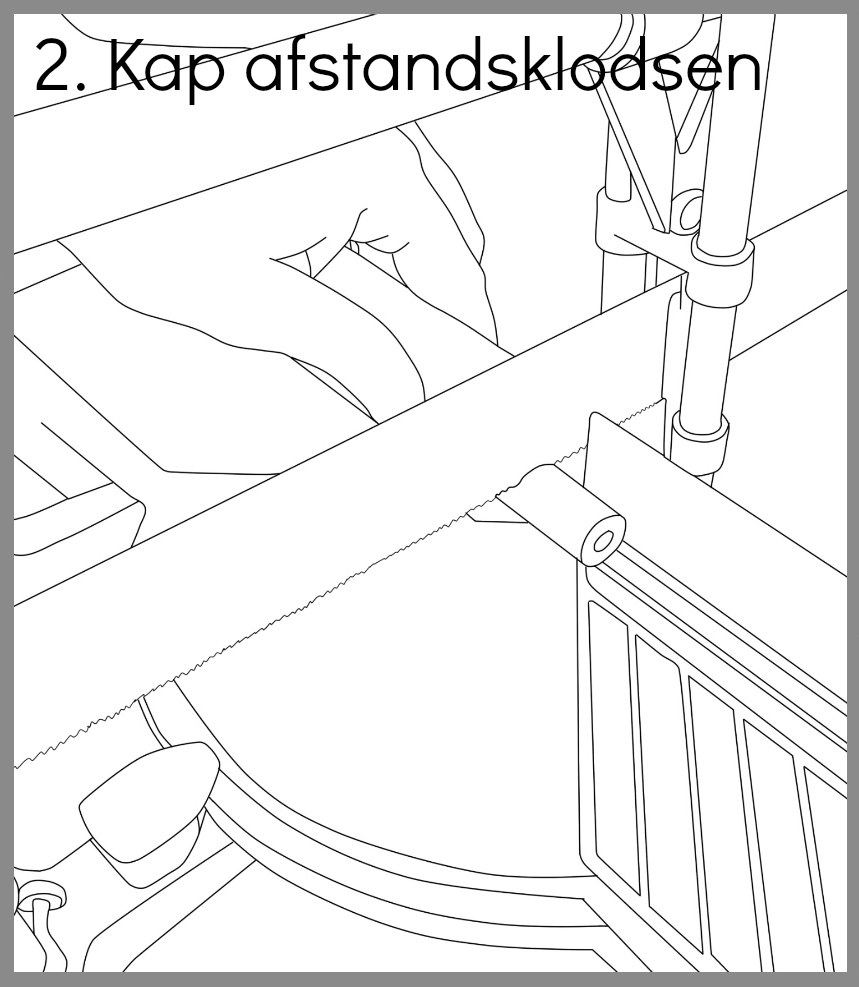 2. Kap afstandsklodsen