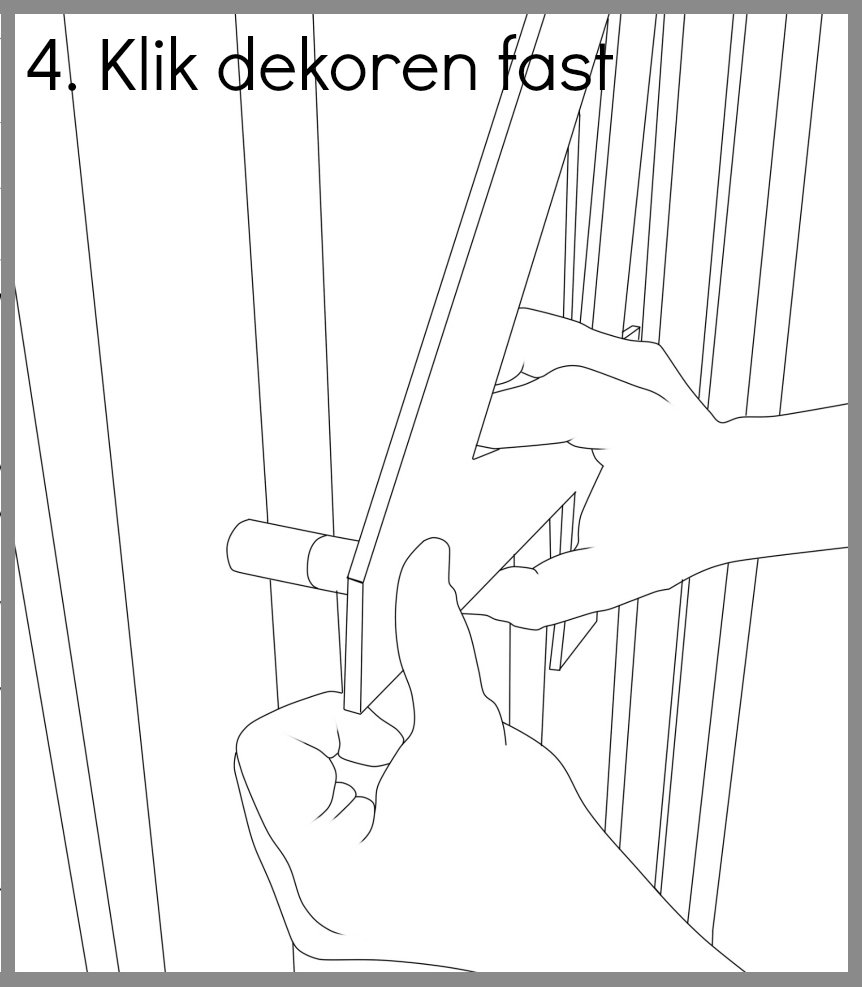 4. Klik dekoren fast