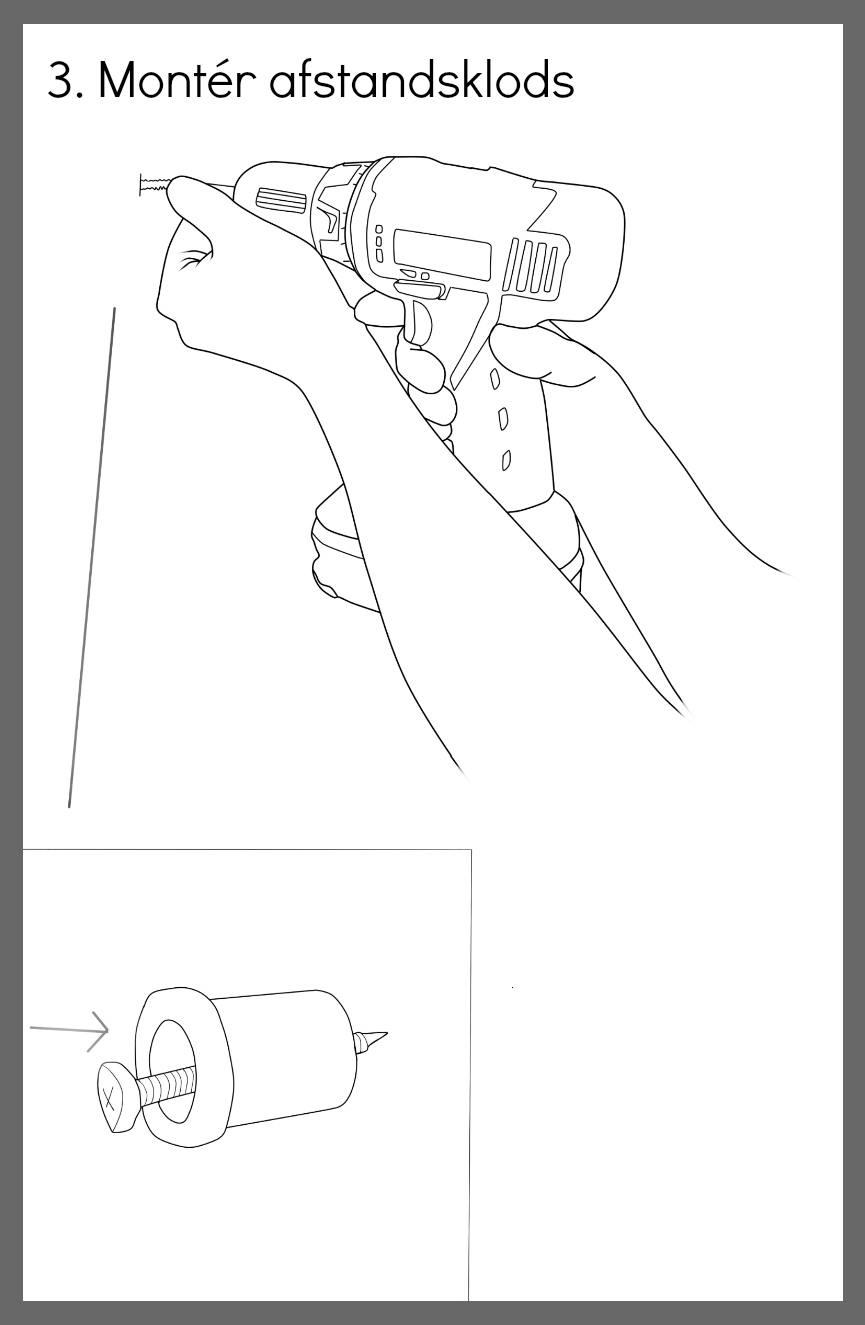 3. Montér afstandsklods